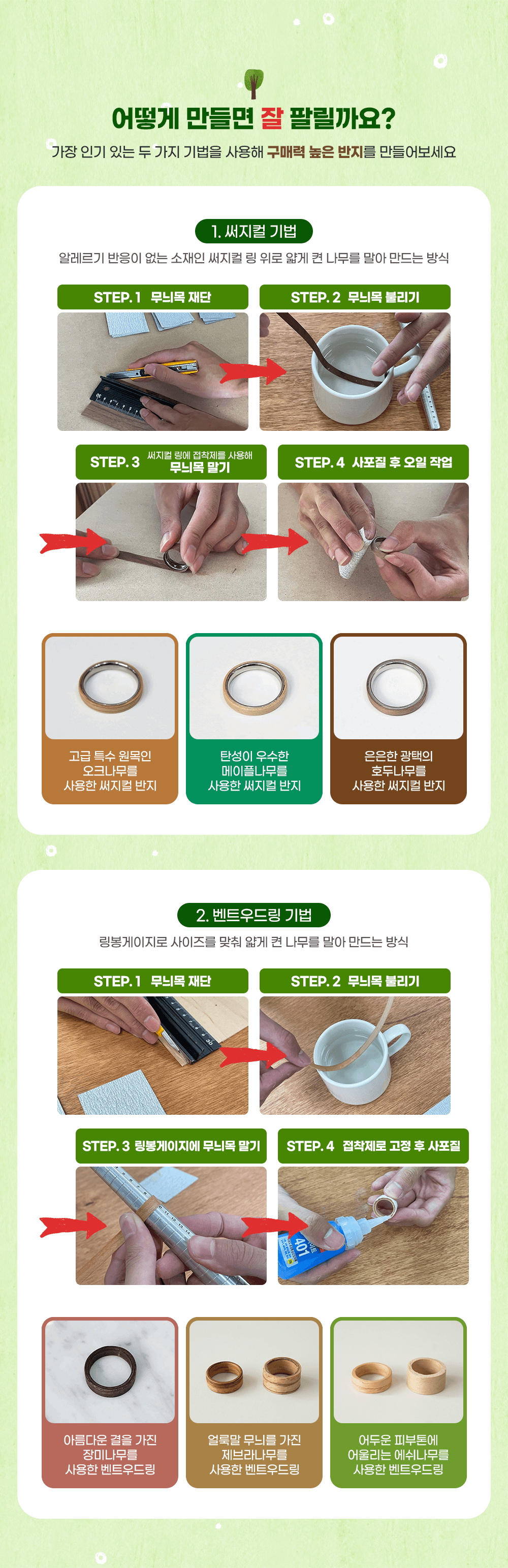 어떻게 만들면 잘 팔릴까요?

가장 인기 있는 두 가지 기법을 사용해 구매력 높은 반지를 만들어보세요

1. 써지컬 기법

알레르기 반응이 없는 소재인 써지컬 링 위로 얇게 켠 나무를 말아 만드는 방식

STEP. 1 무늬목 재단

STEP. 2 무늬목 불리기

STEP. 3 써지컬 링에 접착제를 사용해 무늬목 말기

STEP. 4 사포질 후 오일 작업

고급 특수 원목인 오크나무를 사용한 써지컬 반지

탄성이 우수한 메이플나무를 사용한 써지컬 반지

은은한 광택의 호두나무를 사용한 써지컬 반지

2. 벤트우드링 기법

링봉게이지로 사이즈를 맞춰 얇게 켠 나무를 말아 만드는 방식

STEP. 1 무늬목 재단

STEP. 2 무늬목 불리기

STEP. 3 링봉게이지에 무늬목 말기

STEP. 4 접착제로 고정 후 사포질

401

아름다운 결을 가진 장미나무를 사용한 벤트우드링

얼룩말 무늬를 가진 제브라나무를 사용한 벤트우드링

어두운 피부톤에 어울리는 에쉬나무를 사용한 벤트우드링